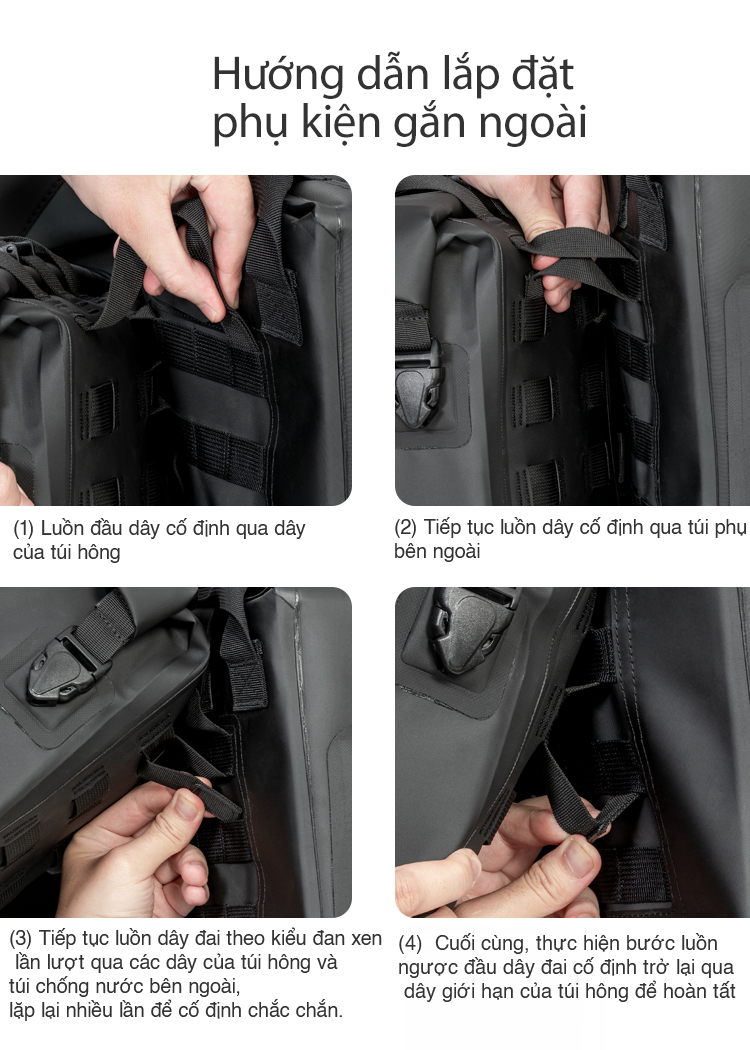 Hướng dẫn lắp đặt phụ kiện gắn ngoài

(1) Luồn đầu dây cố định qua dây của túi hông

(2) Tiếp tục luồn dây cố định qua túi phụ bên ngoài

(3) Tiếp tục luồn dây đai theo kiểu đan xen lần lượt qua các dây của túi hông và túi chống nước bên ngoài, lặp lại nhiều lần để cố định chắc chắn.

(4) Cuối cùng, thực hiện bước luồn ngược đầu dây đai cố định trở lại qua dây giới hạn của túi hông để hoàn tất