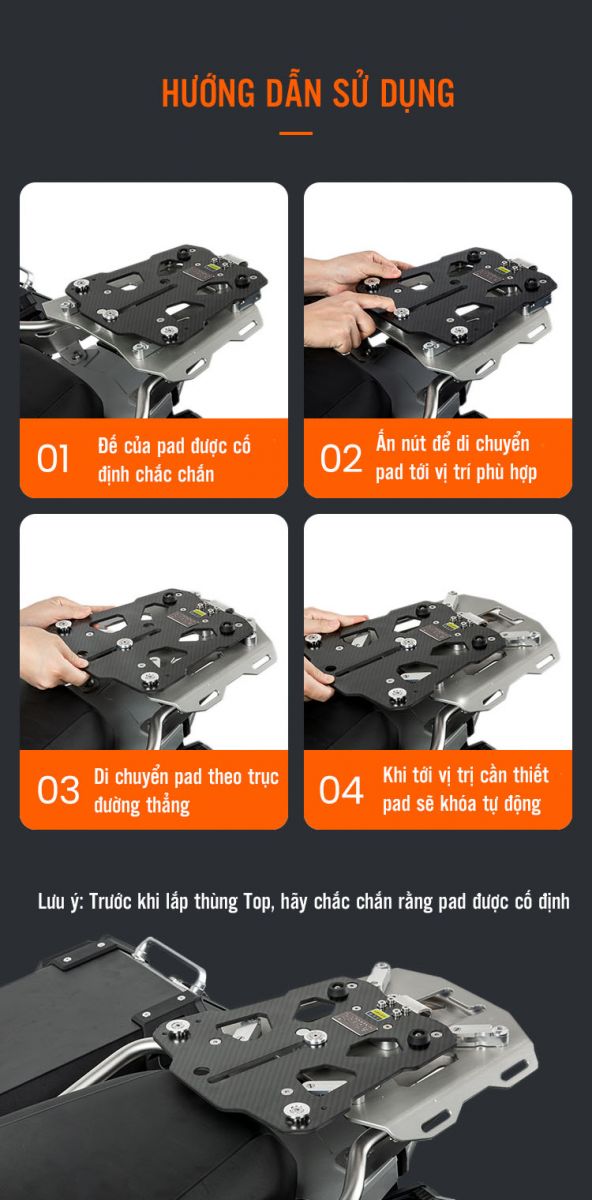 HƯỚNG DẪN SỬ DỤNG

01 Đế của pad được cố định chắc chắn

02 Ấn nút để di chuyển pad tới vị trí phù hợp

03 Di chuyển pad theo trục đường thẳng

04 Khi tới vị trị cần thiết pad sẽ khóa tự động

Lưu ý: Trước khi lắp thùng Top, hãy chắc chắn rằng pad được cố định