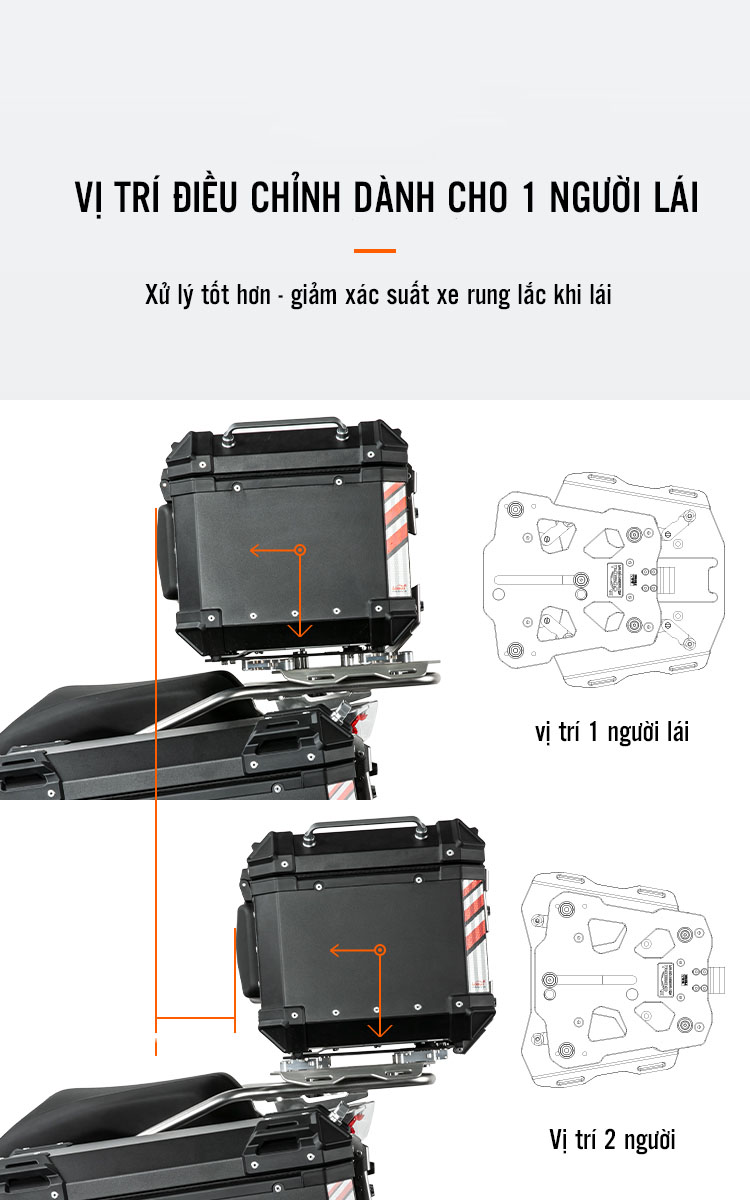 VỊ TRÍ ĐIỀU CHỈNH DÀNH CHO 1 NGƯỜI LÁI

Xử lý tốt hơn - giảm xác suất xe rung lắc khi lái

vị trí 1 người lái

Vị trí 2 người