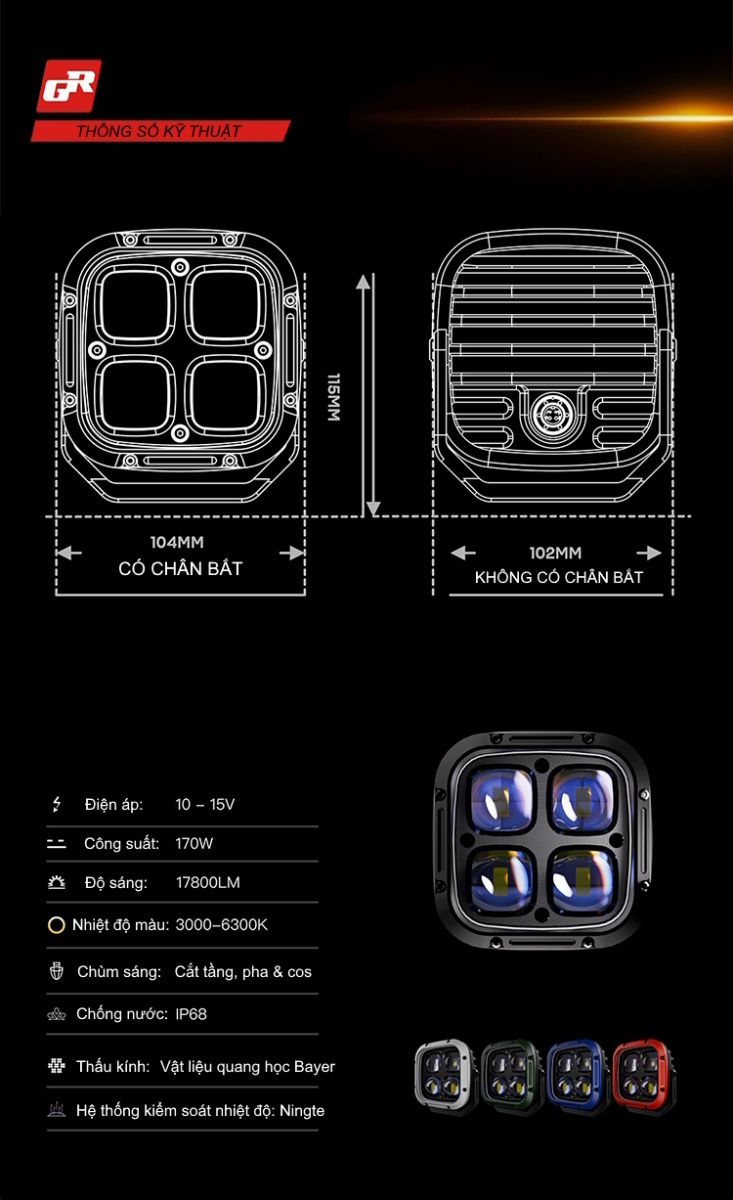 GR

THÔNG SỐ KỸ THUẬT

115MM

104MM
CÓ CHÂN BẮT

102MM
KHÔNG CÓ CHÂN BẮT

Điện áp: 10 – 15V

Công suất: 170W

Độ sáng: 17800LM

Nhiệt độ màu: 3000–6300K

Chùm sáng: Cắt tầng, pha & cos

Chống nước: IP68

Thấu kính: Vật liệu quang học Bayer

Hệ thống kiểm soát nhiệt độ: Ningte