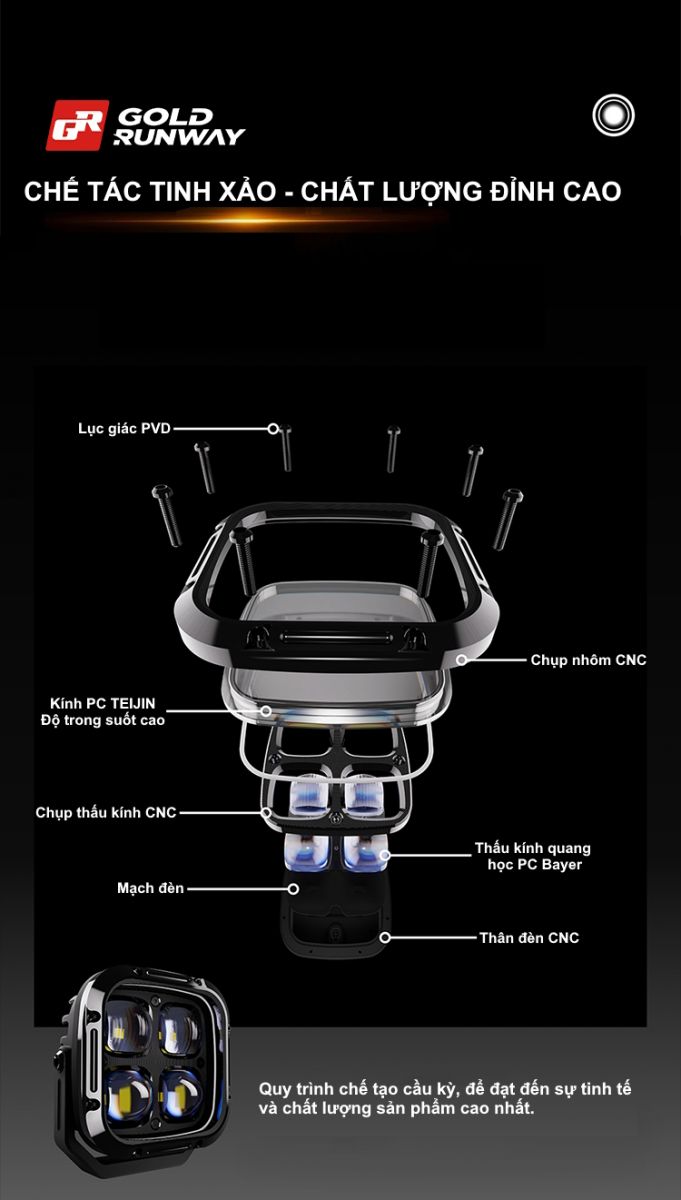 GR GOLD RUNWAY

CHẾ TÁC TINH XẢO - CHẤT LƯỢNG ĐỈNH CAO

Lục giác PVD

Chụp nhôm CNC

Kính PC TEIJIN
Độ trong suốt cao

Chụp thấu kính CNC

Thấu kính quang học PC Bayer

Mạch đèn

Thân đèn CNC

Quy trình chế tạo cầu kỳ, để đạt đến sự tinh tế và chất lượng sản phẩm cao nhất.